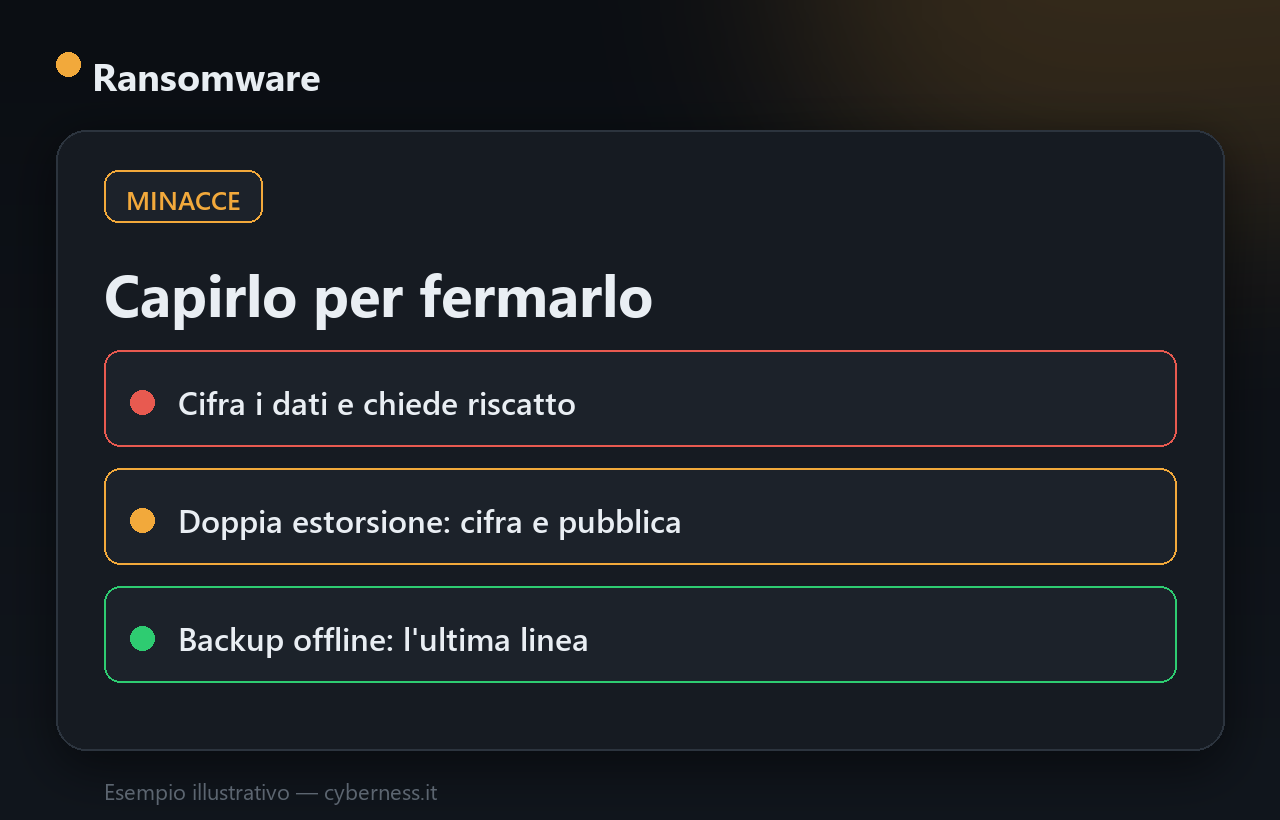 Ransomware

MINACCE

Capirlo per fermarlo

Cifra i dati e chiede riscatto

Doppia estorsione: cifra e pubblica

Backup offline: l'ultima linea

Esempio illustrativo — cyberness.it