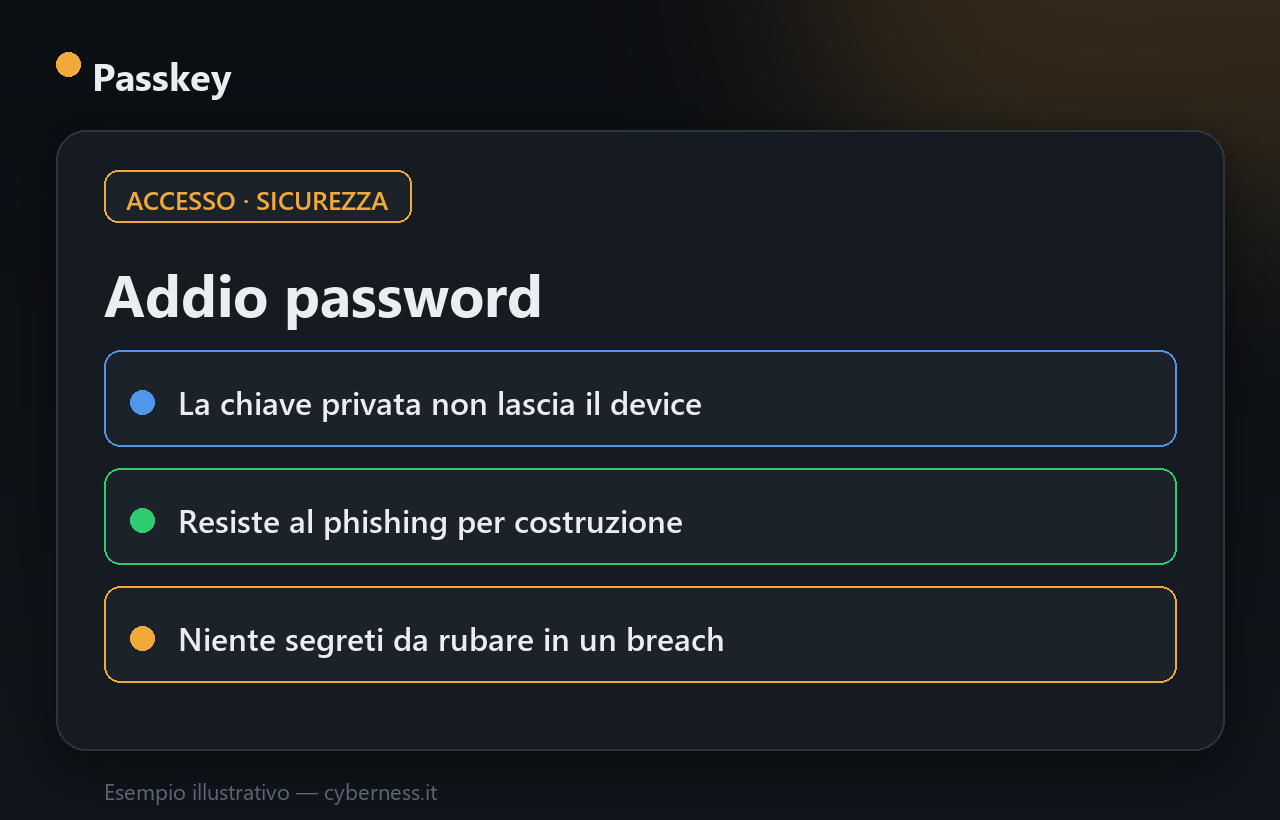 Passkey

ACCESSO · SICUREZZA

Addio password

La chiave privata non lascia il device

Resiste al phishing per costruzione

Niente segreti da rubare in un breach

Esempio illustrativo — cyberness.it