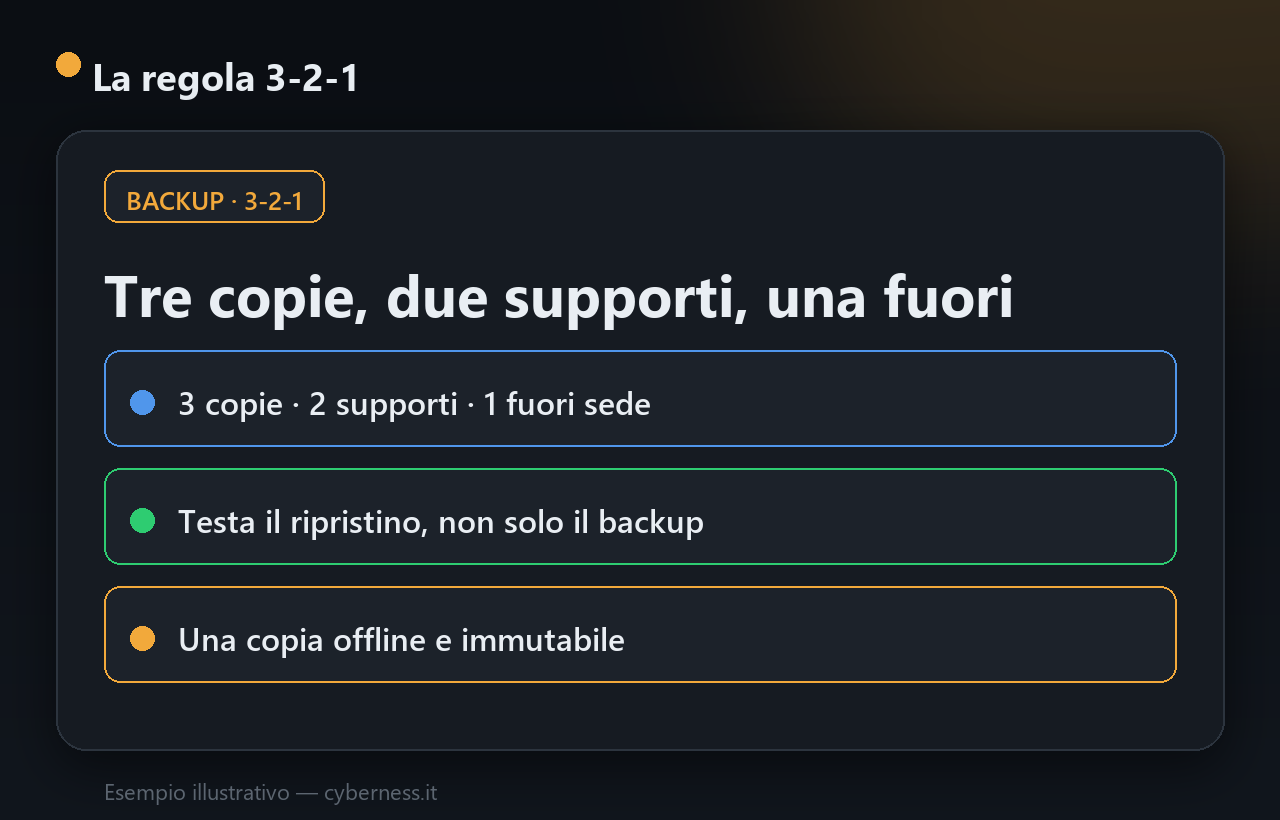 La regola 3-2-1

BACKUP · 3-2-1

Tre copie, due supporti, una fuori

3 copie · 2 supporti · 1 fuori sede

Testa il ripristino, non solo il backup

Una copia offline e immutabile

Esempio illustrativo — cyberness.it